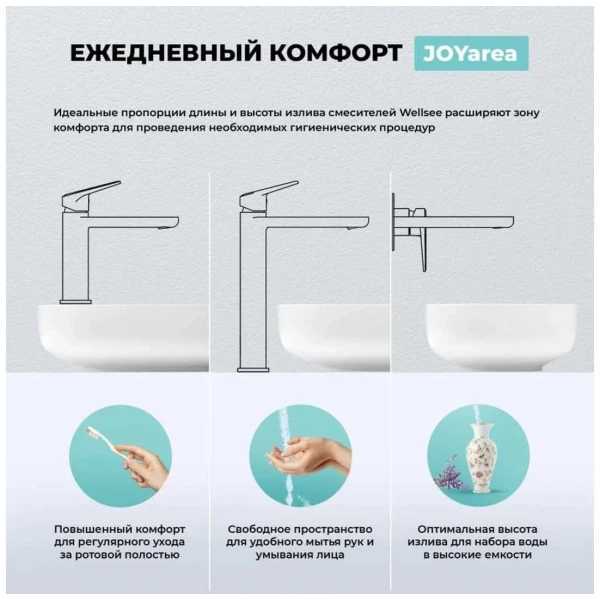 ЕЖЕДНЕВНЫЙ КОМФОРТ JOYarea

Идеальные пропорции длины и высоты излива смесителей Wellsee расширяют зону комфорта для проведения необходимых гигиенических процедур

Повышенный комфорт для регулярного ухода за ротовой полостью

Свободное пространство для удобного мытья рук и умывания лица

Оптимальная высота излива для набора воды в высокие емкости