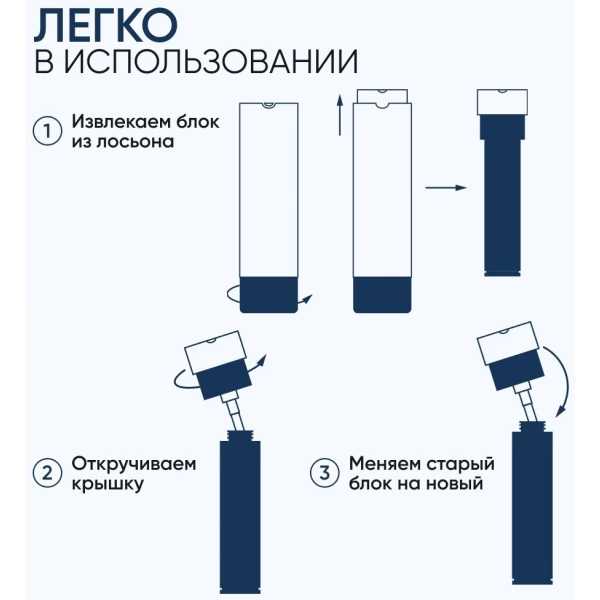 ЛЕГКО
В ИСПОЛЬЗОВАНИИ

1 Извлекаем блок из лосьона

2 Откручиваем крышку

3 Меняем старый блок на новый