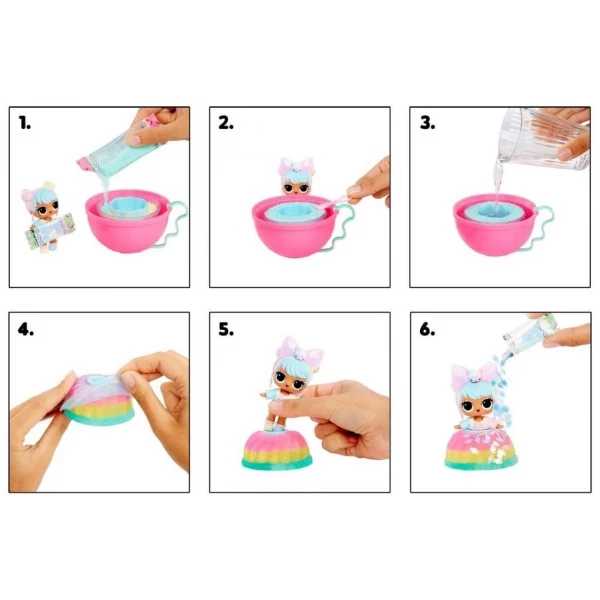 1.

2.

3.

4.

5.

6.